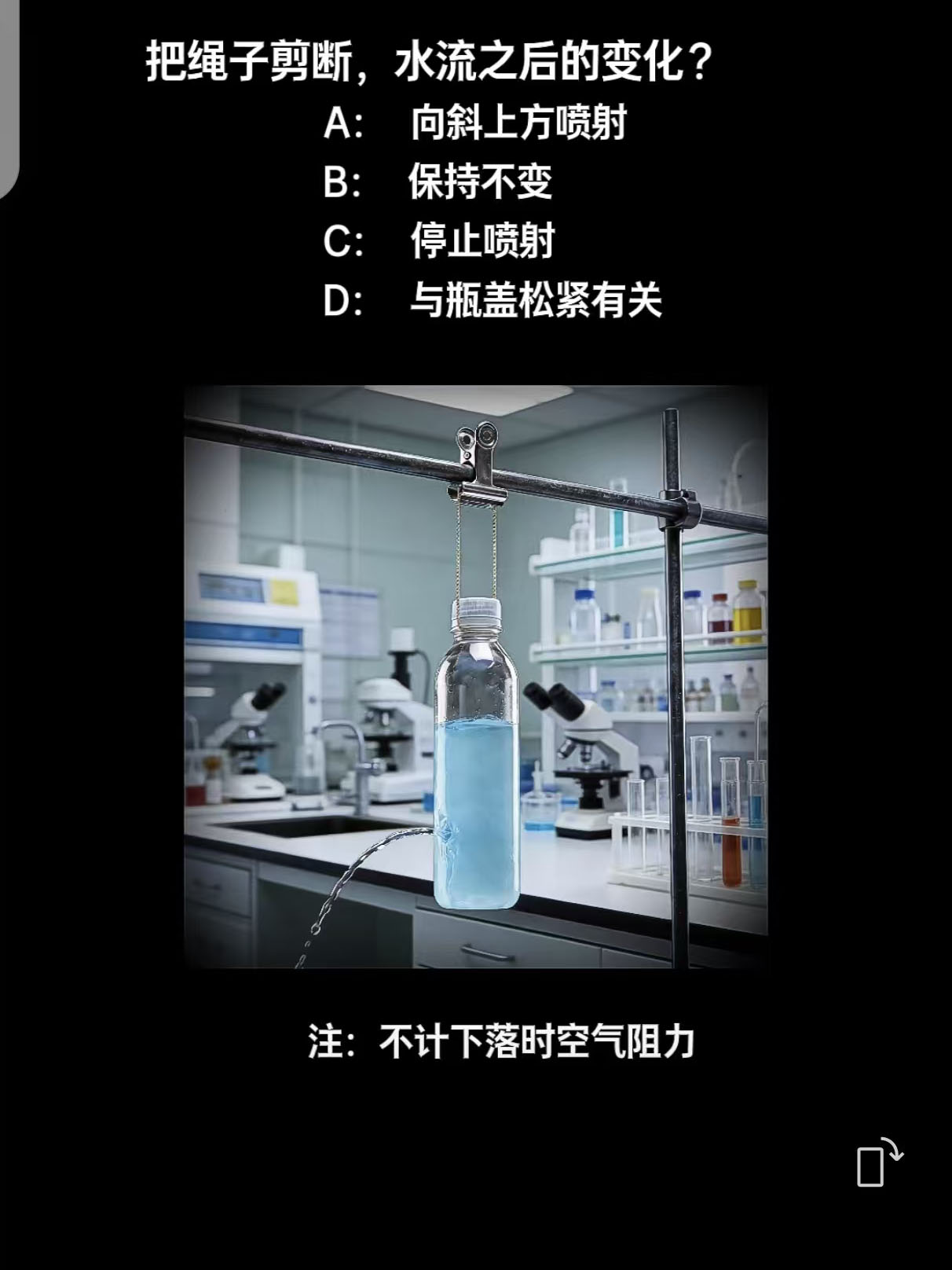 把绳子剪断，水流之后的变化？

A: 向斜上方喷射

B: 保持不变

C: 停止喷射

D: 与瓶盖松紧有关

注：不计下落时空气阻力